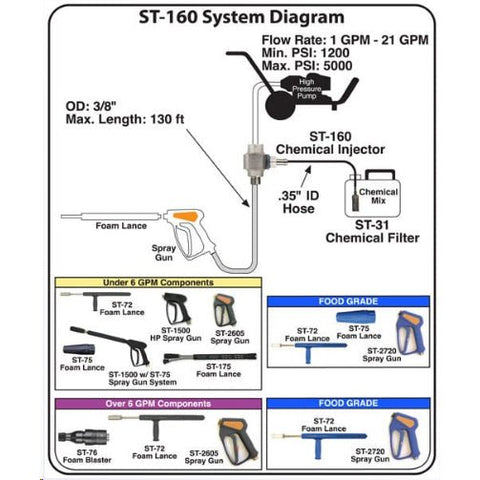 ST-160 System Diagram

Flow Rate: 1 GPM - 21 GPM
Min. PSI: 1200
Max. PSI: 5000

High Pressure Pump

OD: 3/8"
Max. Length: 130 ft

ST-160
Chemical Injector

.35" ID
Hose

Chemical Mix

ST-31
Chemical Filter

Foam Lance

Spray Gun

Under 6 GPM Components

ST-72
Foam Lance

ST-1500
HP Spray Gun

ST-2605
Spray Gun

ST-75
Foam Lance

ST-1500 w/ ST-75
Spray Gun System

ST-175
Foam Lance

FOOD GRADE

ST-72
Foam Lance

ST-75
Foam Lance

ST-2720
Spray Gun

Over 6 GPM Components

ST-76
Foam Blaster

ST-72
Foam Lance

ST-2605
Spray Gun

FOOD GRADE

ST-72
Foam Lance

ST-2720
Spray Gun